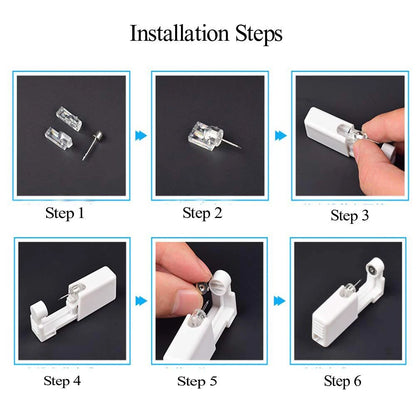 Installation Steps

Step 1

Step 2

Step 3

Step 4

Step 5

Step 6